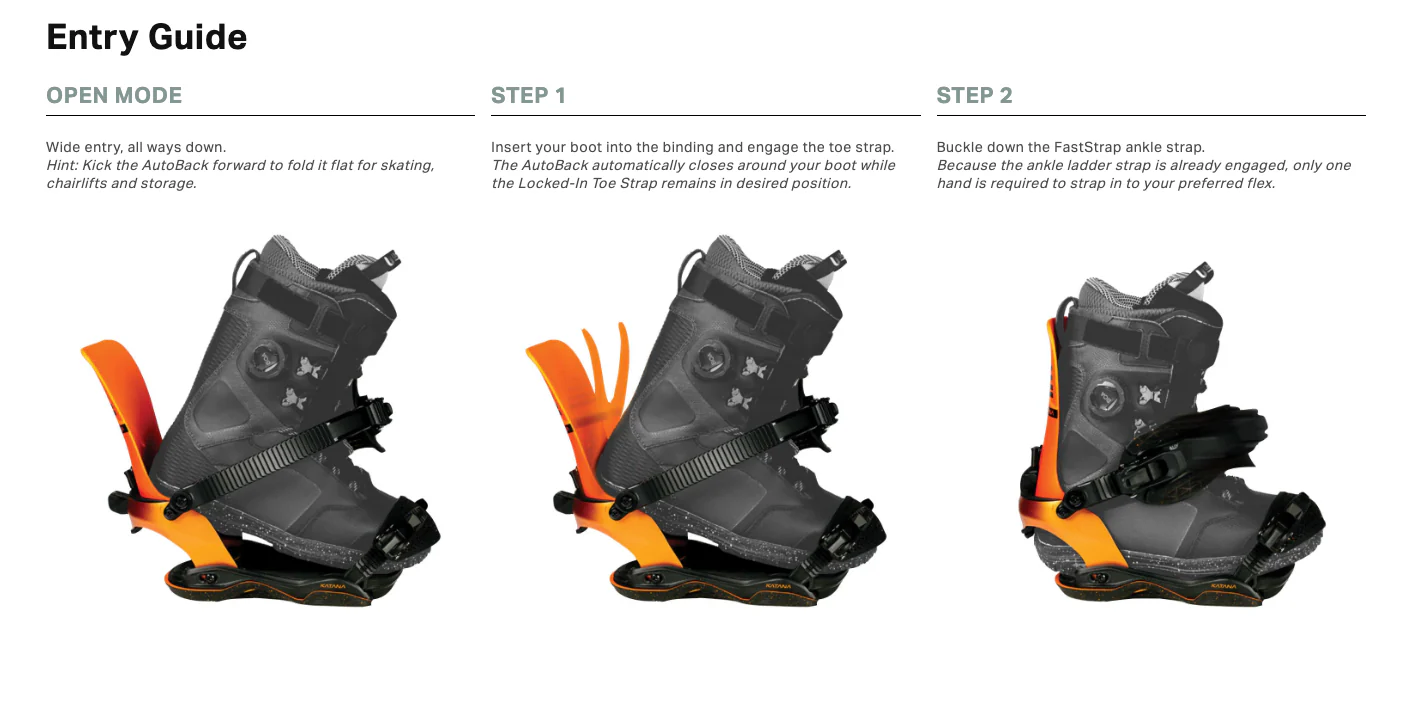 Entry Guide

OPEN MODE

Wide entry, all ways down.
Hint: Kick the AutoBack forward to fold it flat for skating, chairlifts and storage.

STEP 1

Insert your boot into the binding and engage the toe strap.
The AutoBack automatically closes around your boot while the Locked-In Toe Strap remains in desired position.

STEP 2

Buckle down the FastStrap ankle strap.
Because the ankle ladder strap is already engaged, only one hand is required to strap in to your preferred flex.